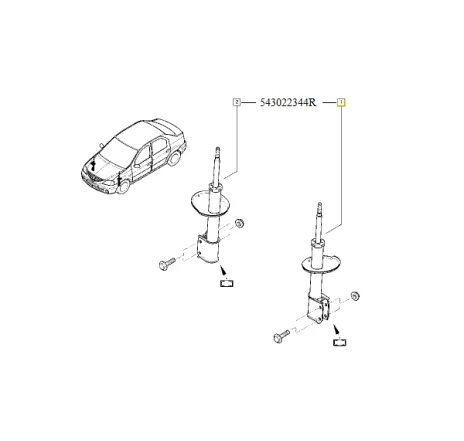 2 543022344R 1