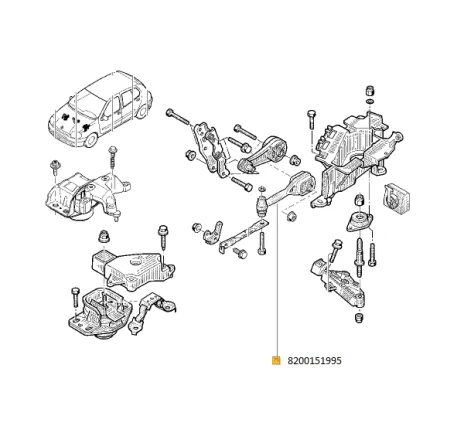 8200151995