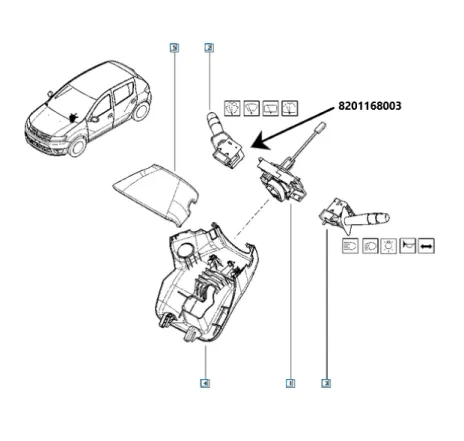 3
2
8201168003
4
1
2