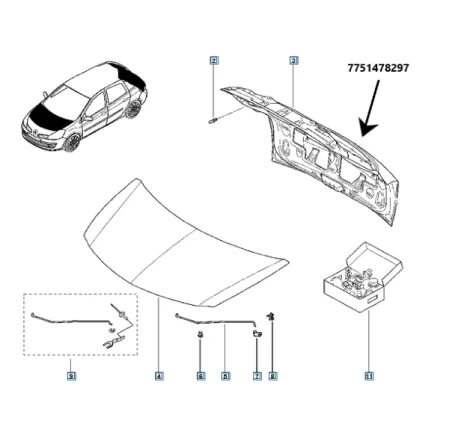 2
3
7751478297
9
4
6
5
7
8
11